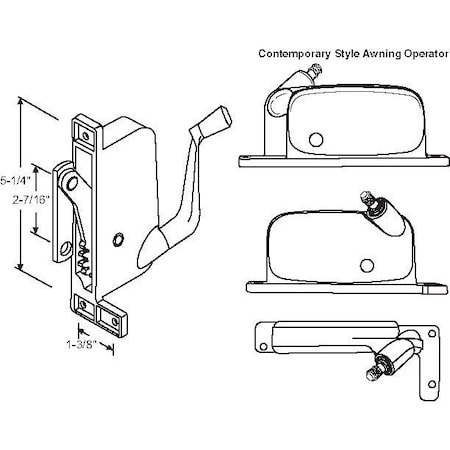 Contemporary Style Awning Operator

5-1/4"

2-7/16"

1-3/8"